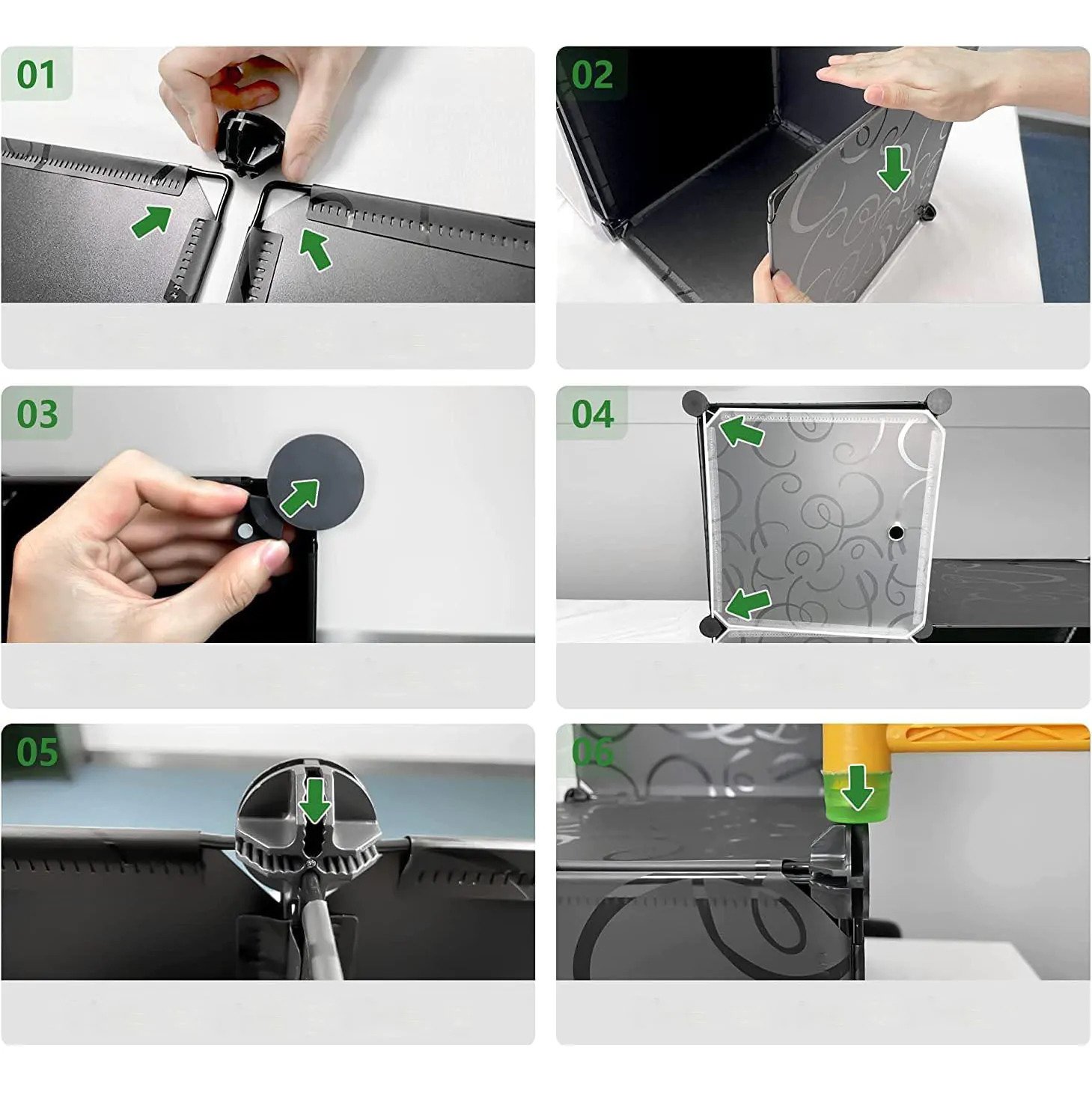 01

02

03

04

05

06