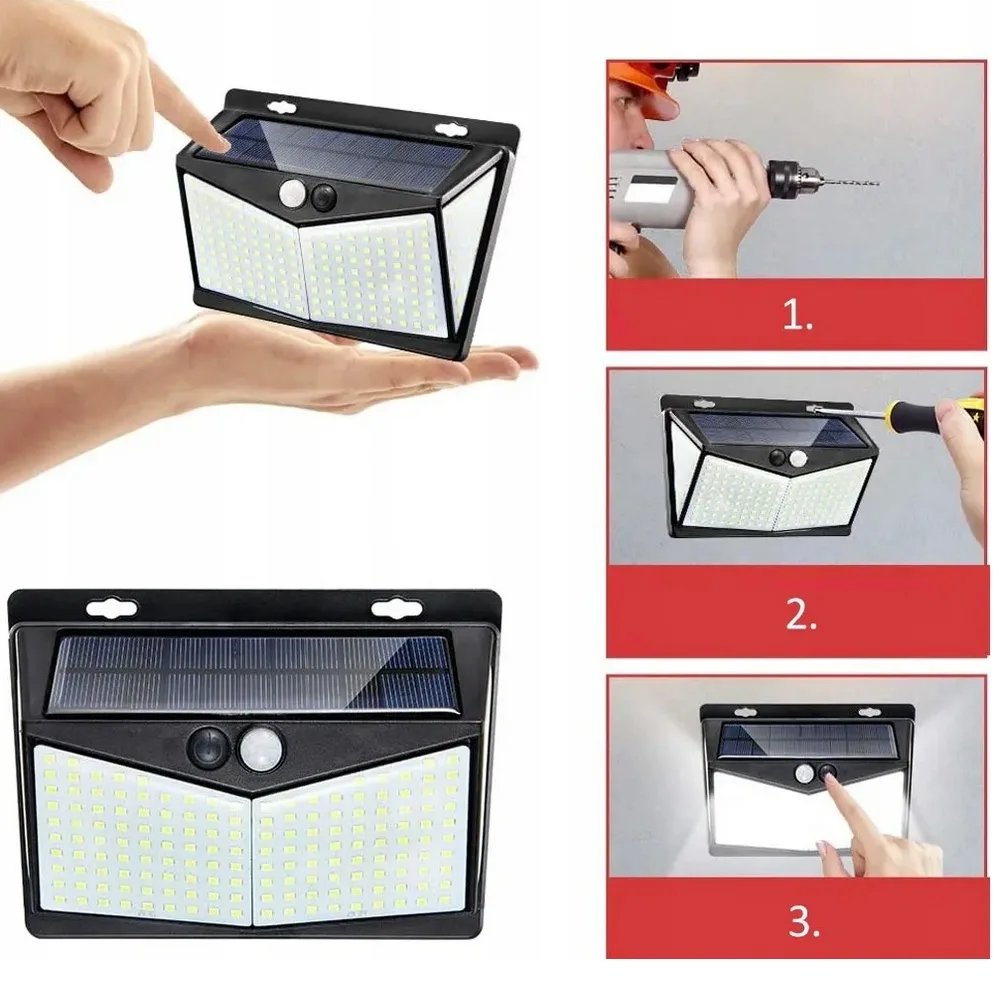 1.

2.

3.