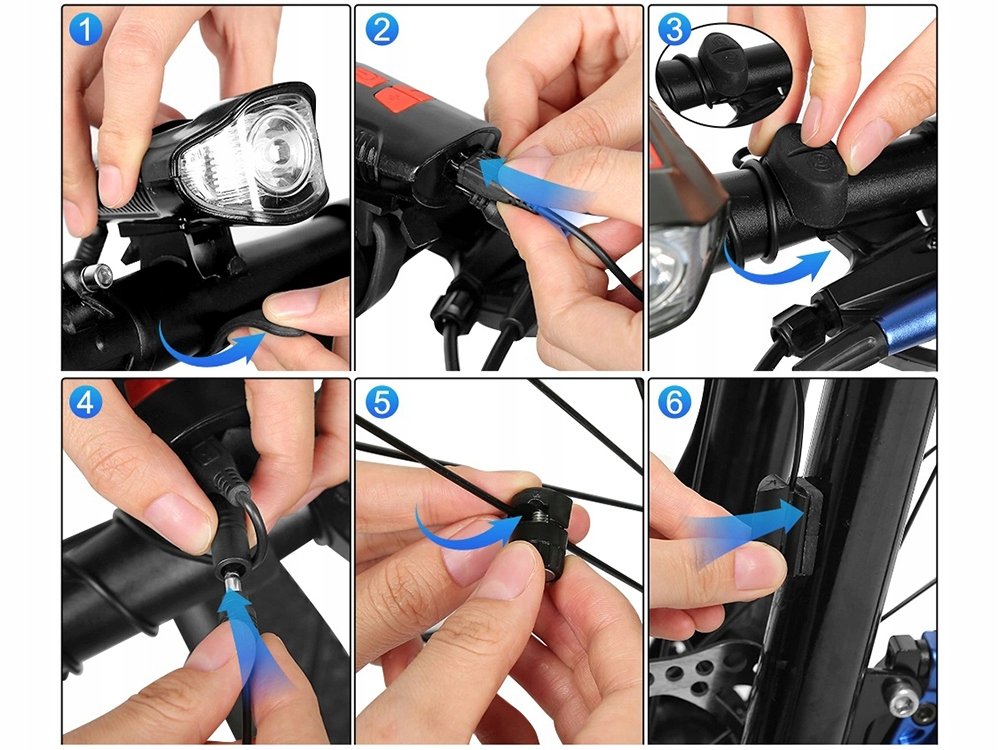 1

2

3

4

5

6