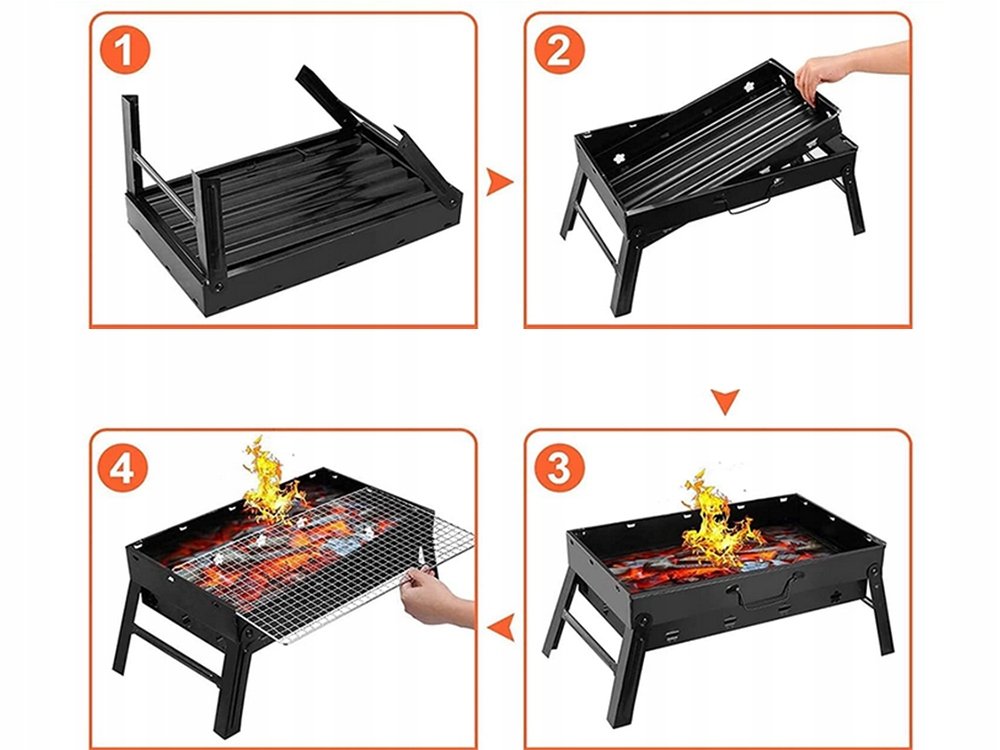 1

2

4

3