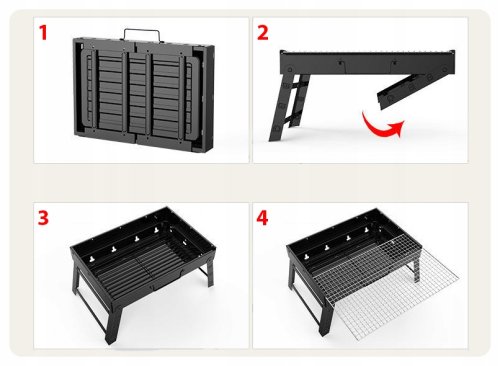 1

2

3

4