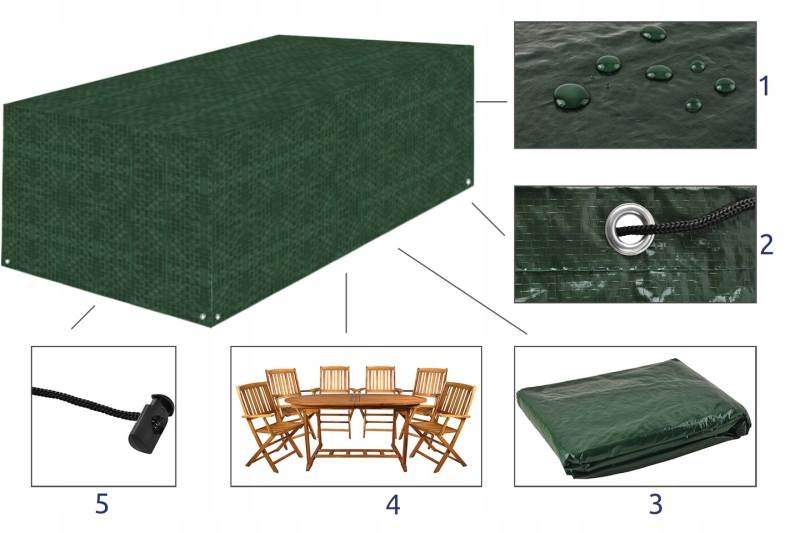 1

2

5

4

3