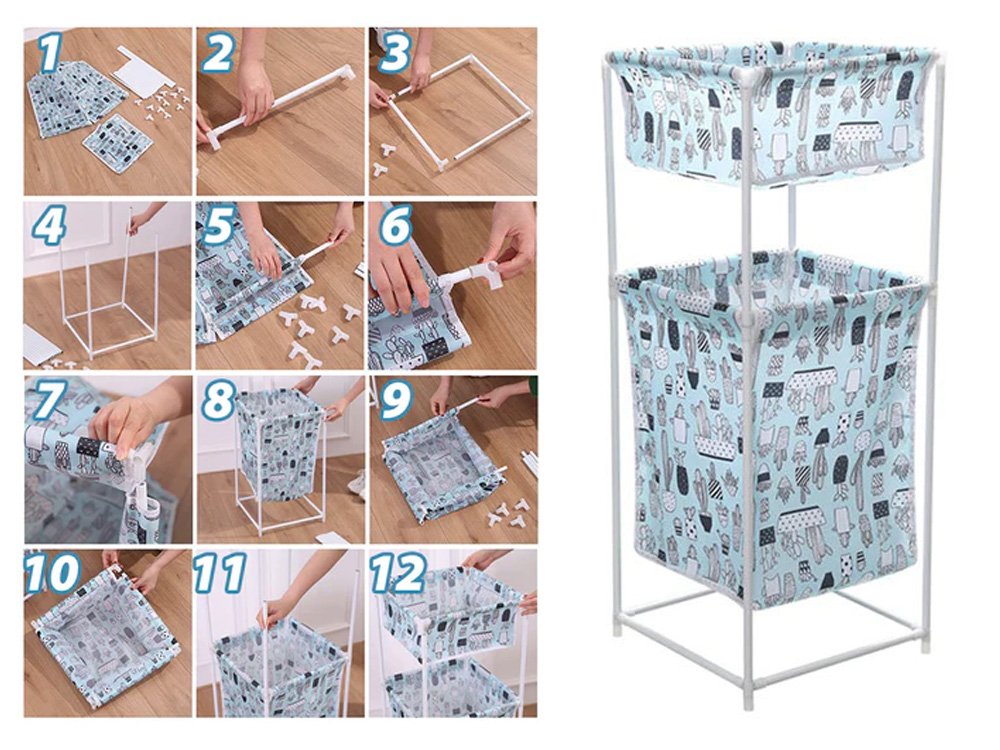 1
2
3
4
5
6
7
8
9
10
11
12