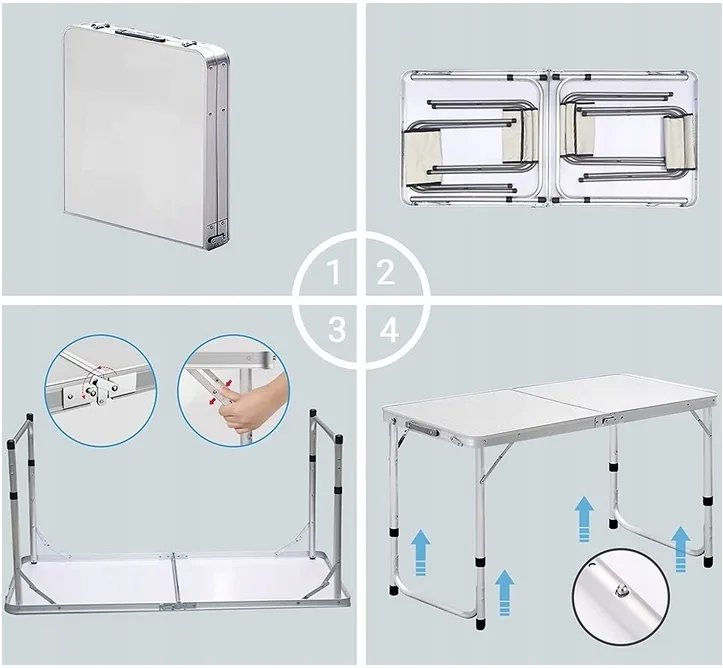 1 2
3 4