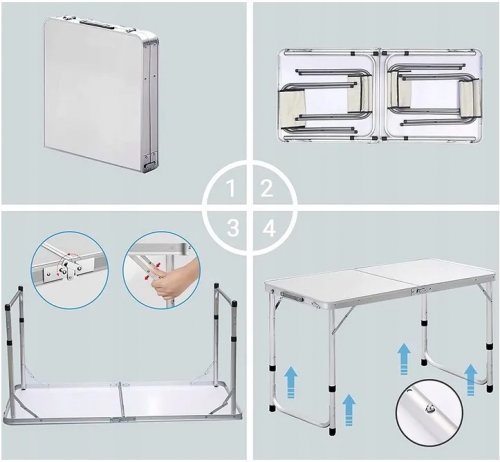 1
2
3
4