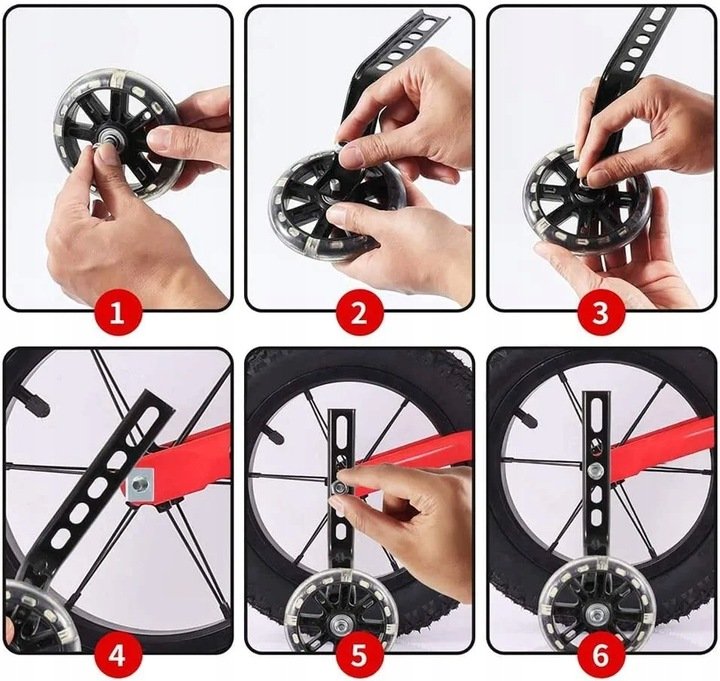 1
2
3
4
5
6