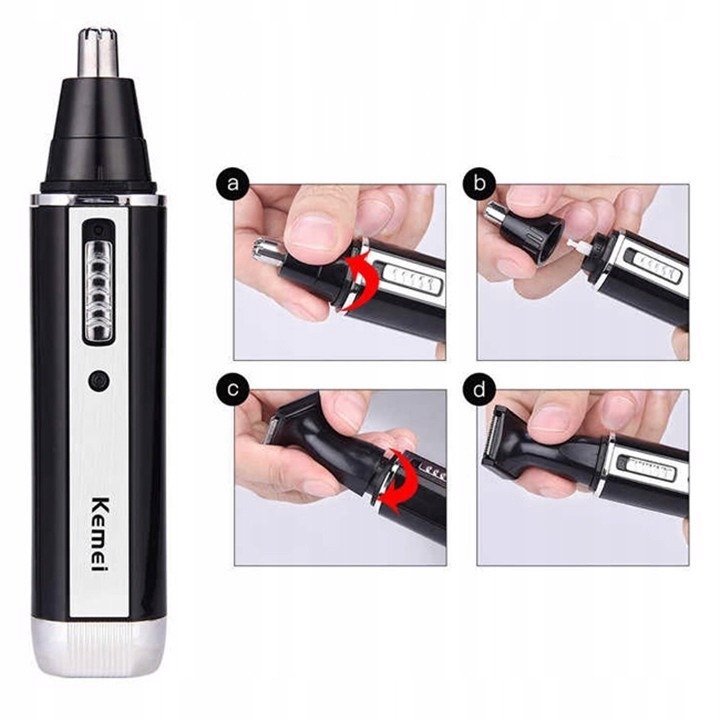 Kemei

a

b

c

d