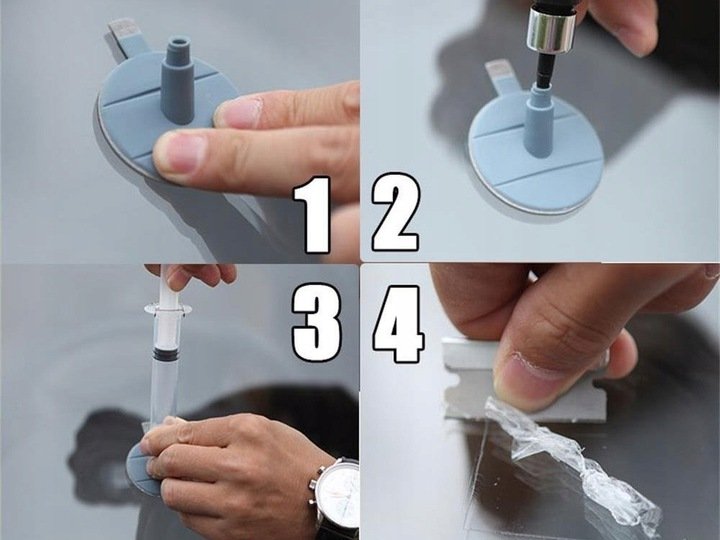 1 2

3 4