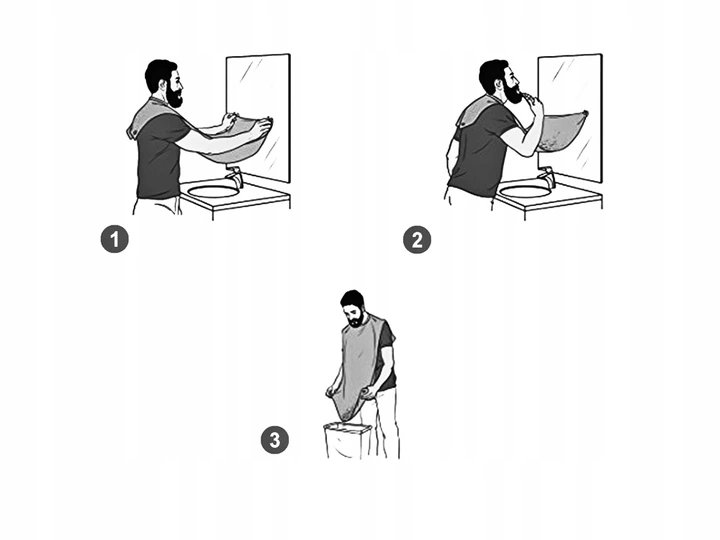 1

2

3