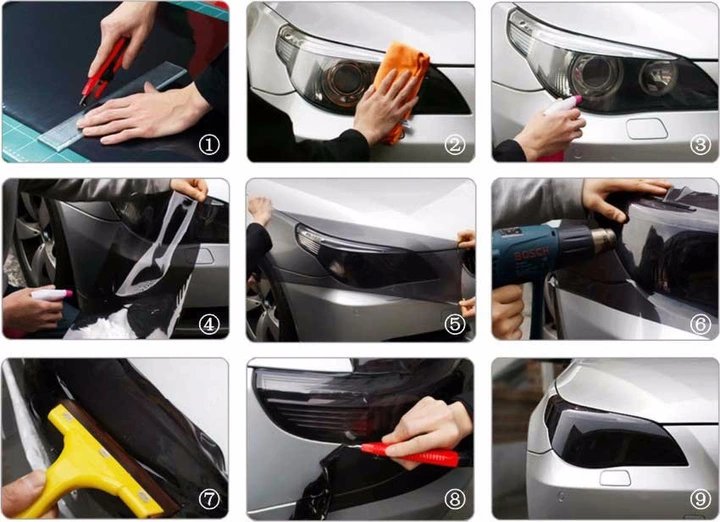 ①
②
③
④
⑤
BOSCH
⑥
⑦
⑧
⑨