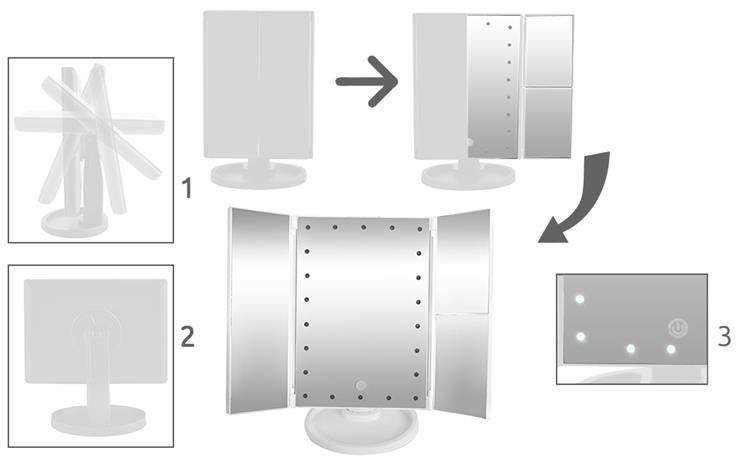 1

2

3